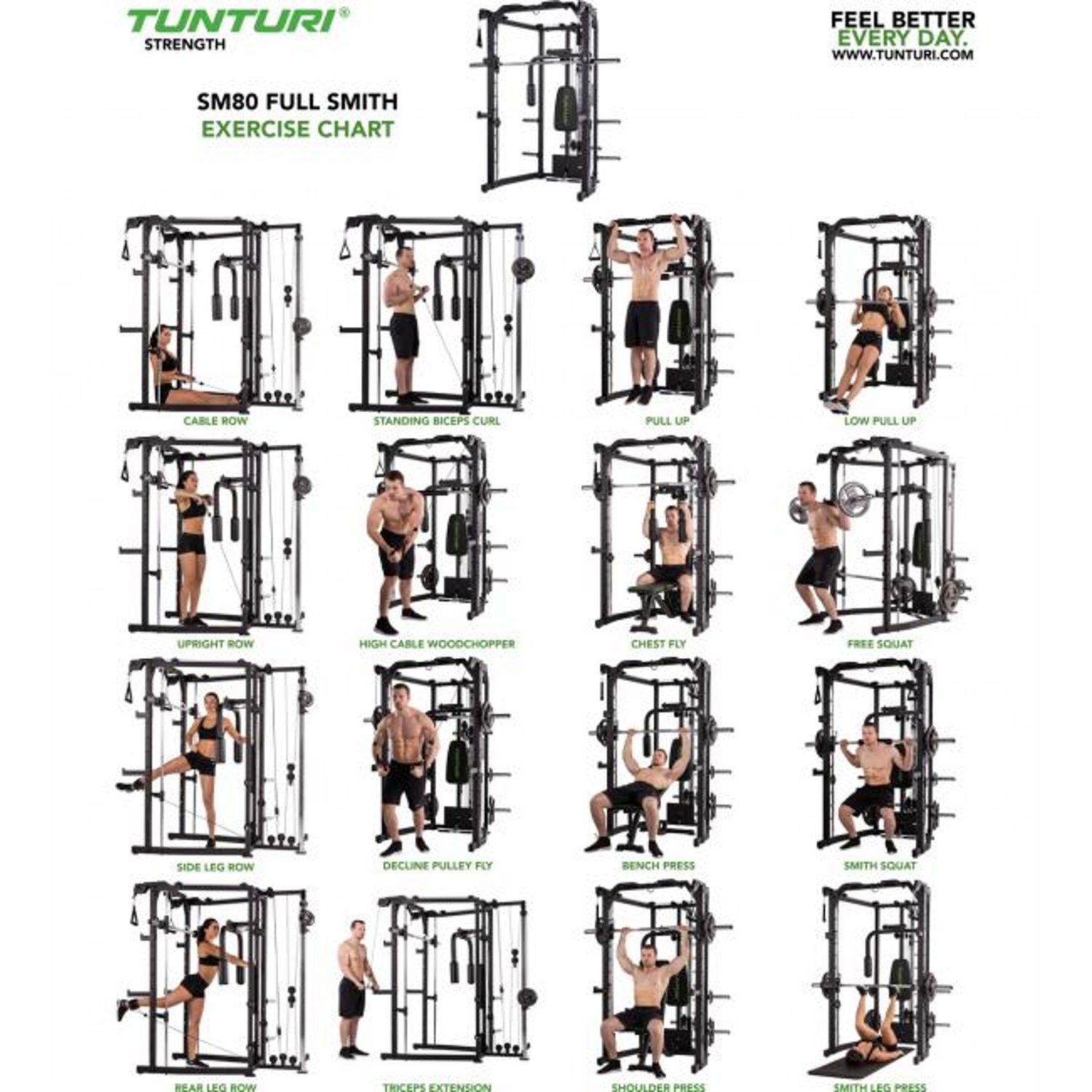 TUNTURI®
STRENGTH

FEEL BETTER
EVERY DAY.
WWW.TUNTURI.COM

SM80 FULL SMITH
EXERCISE CHART

CABLE ROW

STANDING BICEPS CURL

PULL UP

LOW PULL UP

UPRIGHT ROW

HIGH CABLE WOODCHOPPER

CHEST FLY

FREE SQUAT

SIDE LEG ROW

DECLINE PULLEY FLY

BENCH PRESS

SMITH SQUAT

REAR LEG ROW

TRICEPS EXTENSION

SHOULDER PRESS

SMITH LEG PRESS